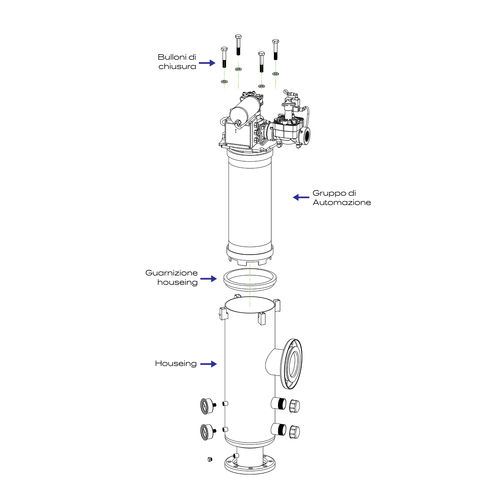 Bulloni di chiusura

Gruppo di Automazione

Guarnizione houseing

Houseing