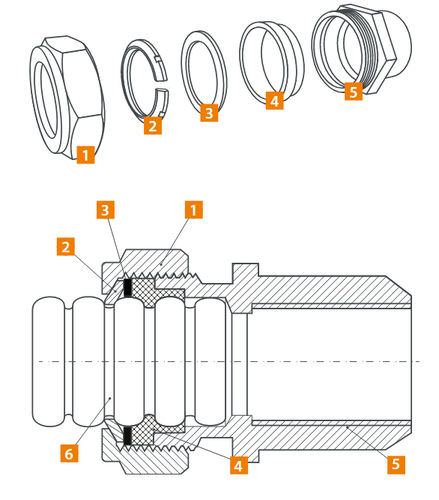 1
2
3
4
5

3
1
2
6
4
5