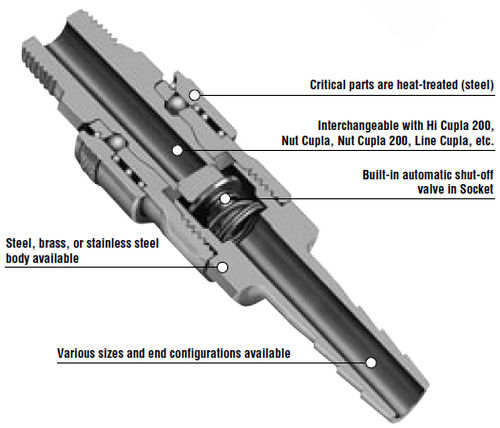 Critical parts are heat-treated (steel)

Interchangeable with Hi Cupla 200, Nut Cupla, Nut Cupla 200, Line Cupla, etc.

Built-in automatic shut-off valve in Socket

Steel, brass, or stainless steel body available

Various sizes and end configurations available