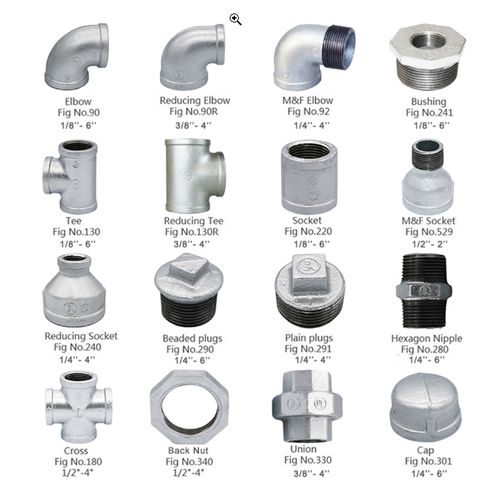 Elbow
Fig No.90
1/8''- 6''

Reducing Elbow
Fig No.90R
3/8''- 4''

M&F Elbow
Fig No.92
1/4''- 4''

Bushing
Fig No.241
1/8''- 6''

Tee
Fig No.130
1/8''- 6''

Reducing Tee
Fig No.130R
3/8''- 4''

Socket
Fig No.220
1/8''- 6''

M&F Socket
Fig No.529
1/2''- 2''

Reducing Socket
Fig No.240
1/4''- 4''

Beaded plugs
Fig No.290
1/4''- 6''

Plain plugs
Fig No.291
1/4''- 4''

Hexagon Nipple
Fig No.280
1/4''- 6''

Cross
Fig No.180
1/2"-4"

Back Nut
Fig No.340
1/2"-4"

Union
Fig No.330
3/8''- 4''

Cap
Fig No.301
1/4''- 6''