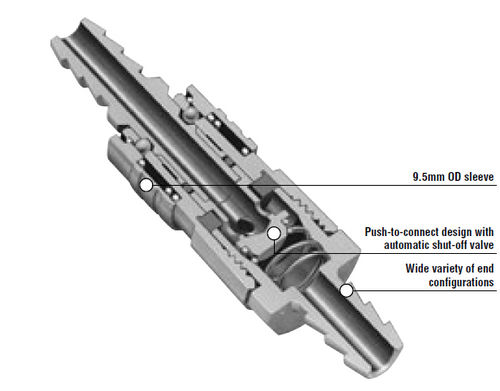 9.5mm OD sleeve

Push-to-connect design with automatic shut-off valve

Wide variety of end configurations