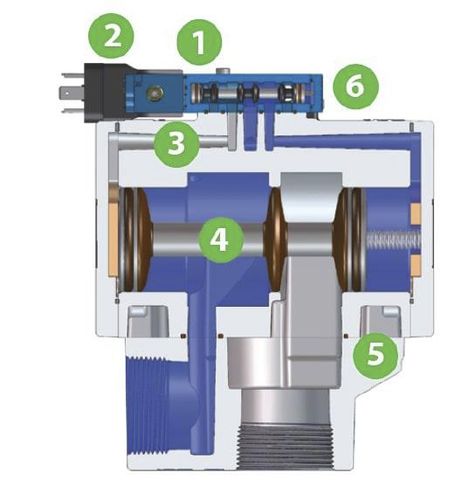 2
1
6
3
4
5