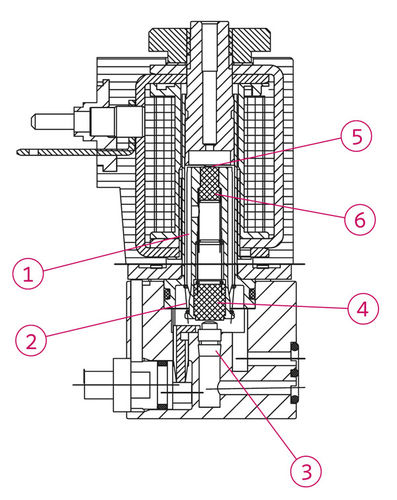 5
6
1
4
2
3