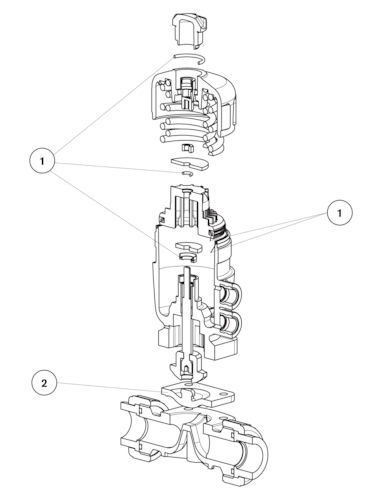 1
1
2