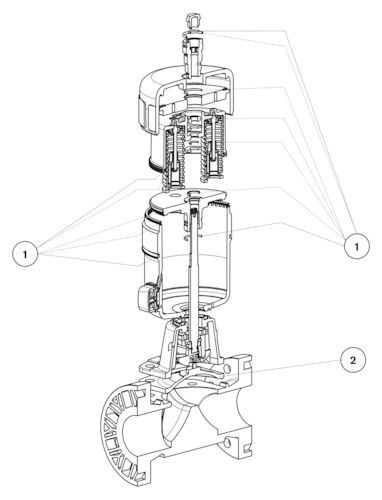 1
1
2