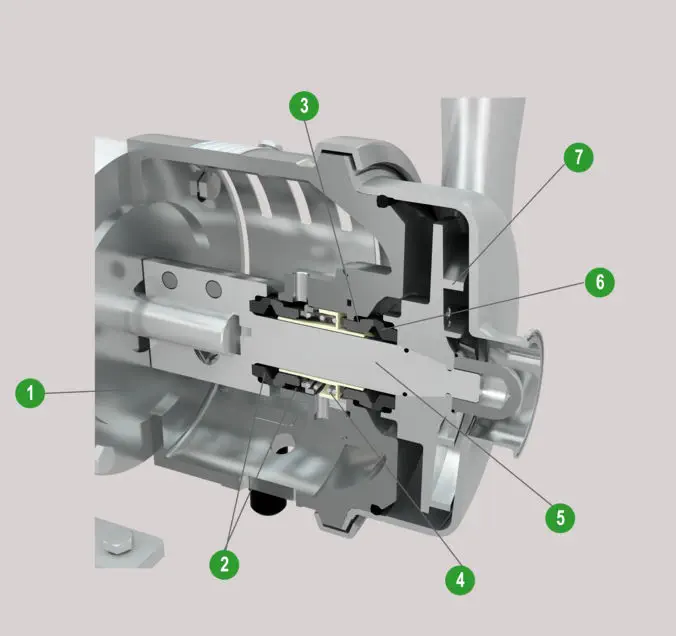 3
7
6
1
5
2
4